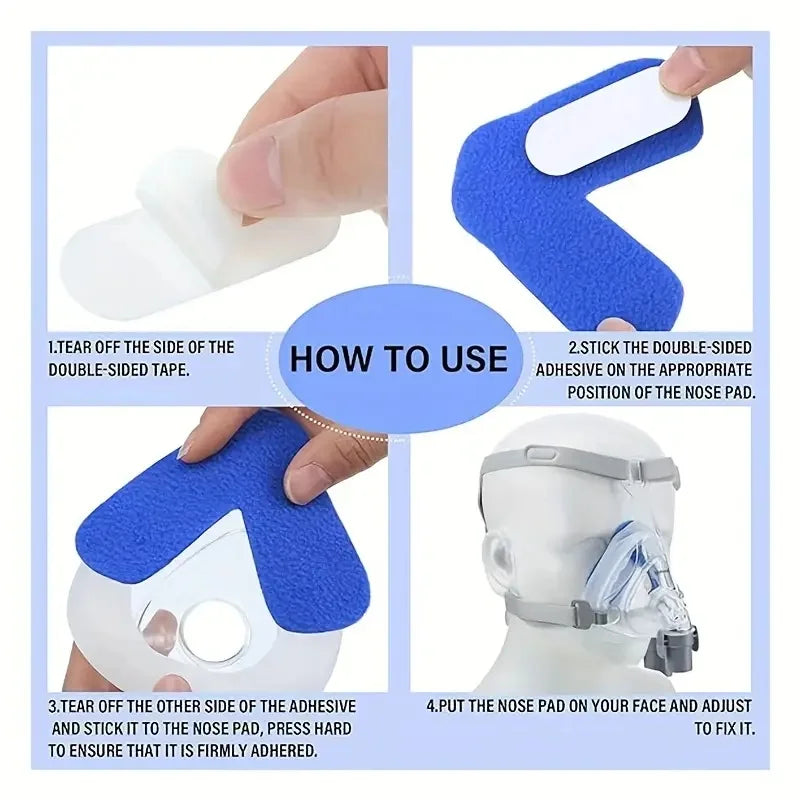 1.TEAR OFF THE SIDE OF THE DOUBLE-SIDED TAPE.

HOW TO USE

2.STICK THE DOUBLE-SIDED ADHESIVE ON THE APPROPRIATE POSITION OF THE NOSE PAD.

3.TEAR OFF THE OTHER SIDE OF THE ADHESIVE AND STICK IT TO THE NOSE PAD, PRESS HARD TO ENSURE THAT IT IS FIRMLY ADHERED.

4.PUT THE NOSE PAD ON YOUR FACE AND ADJUST TO FIX IT.