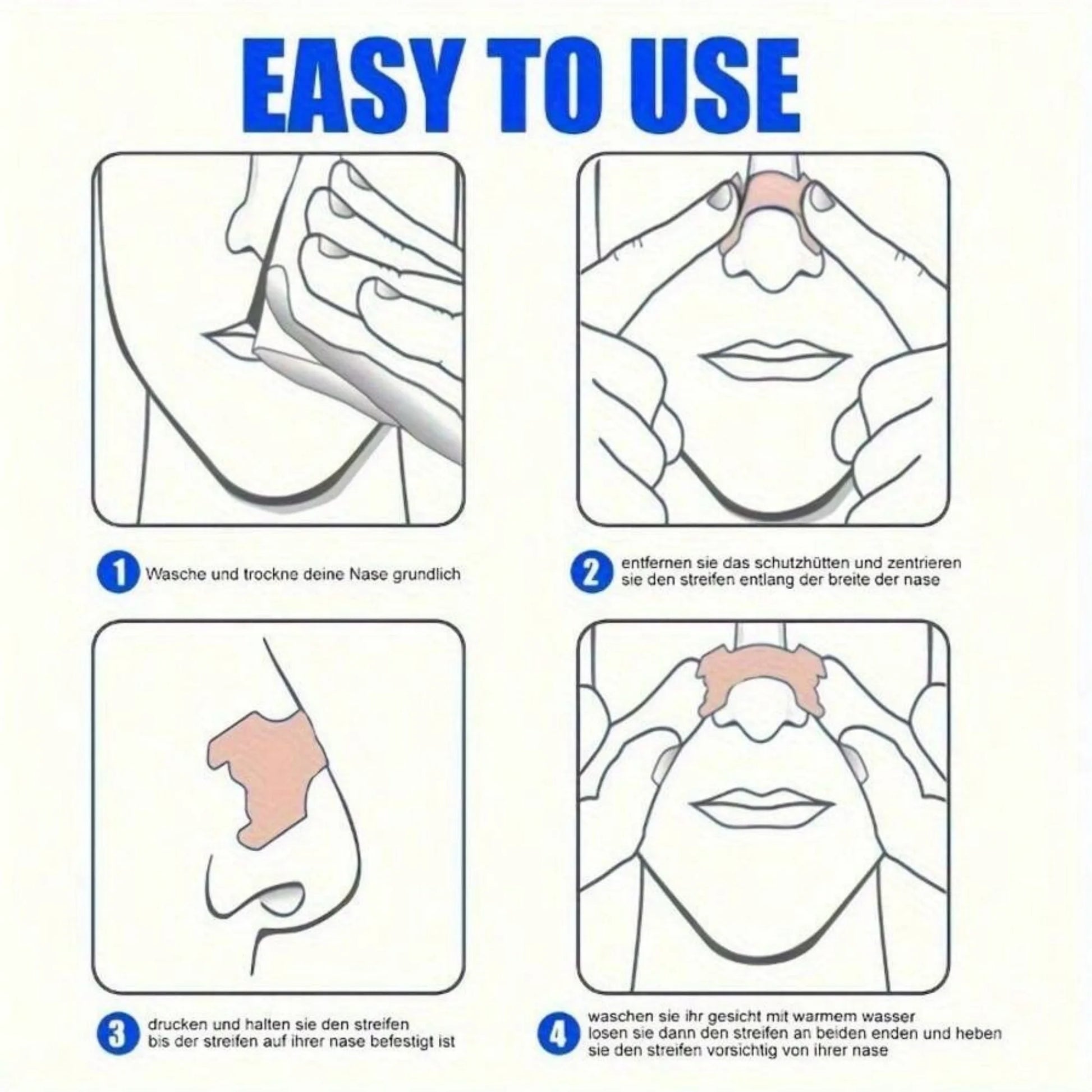 EASY TO USE

1 Wasche und trockne deine Nase grundlich

2 entfernen sie das schutzhütten und zentrieren sie den streifen entlang der breite der nase

3 drucken und halten sie den streifen bis der streifen auf ihrer nase befestigt ist

4 waschen sie ihr gesicht mit warmem wasser losen sie dann den streifen an beiden enden und heben sie den streifen vorsichtig von ihrer nase