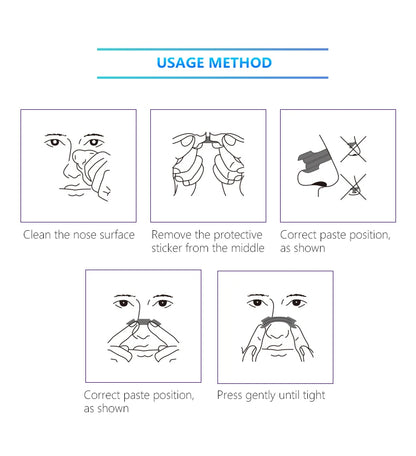 USAGE METHOD

Clean the nose surface

Remove the protective sticker from the middle

Correct paste position, as shown

Correct paste position, as shown

Press gently until tight