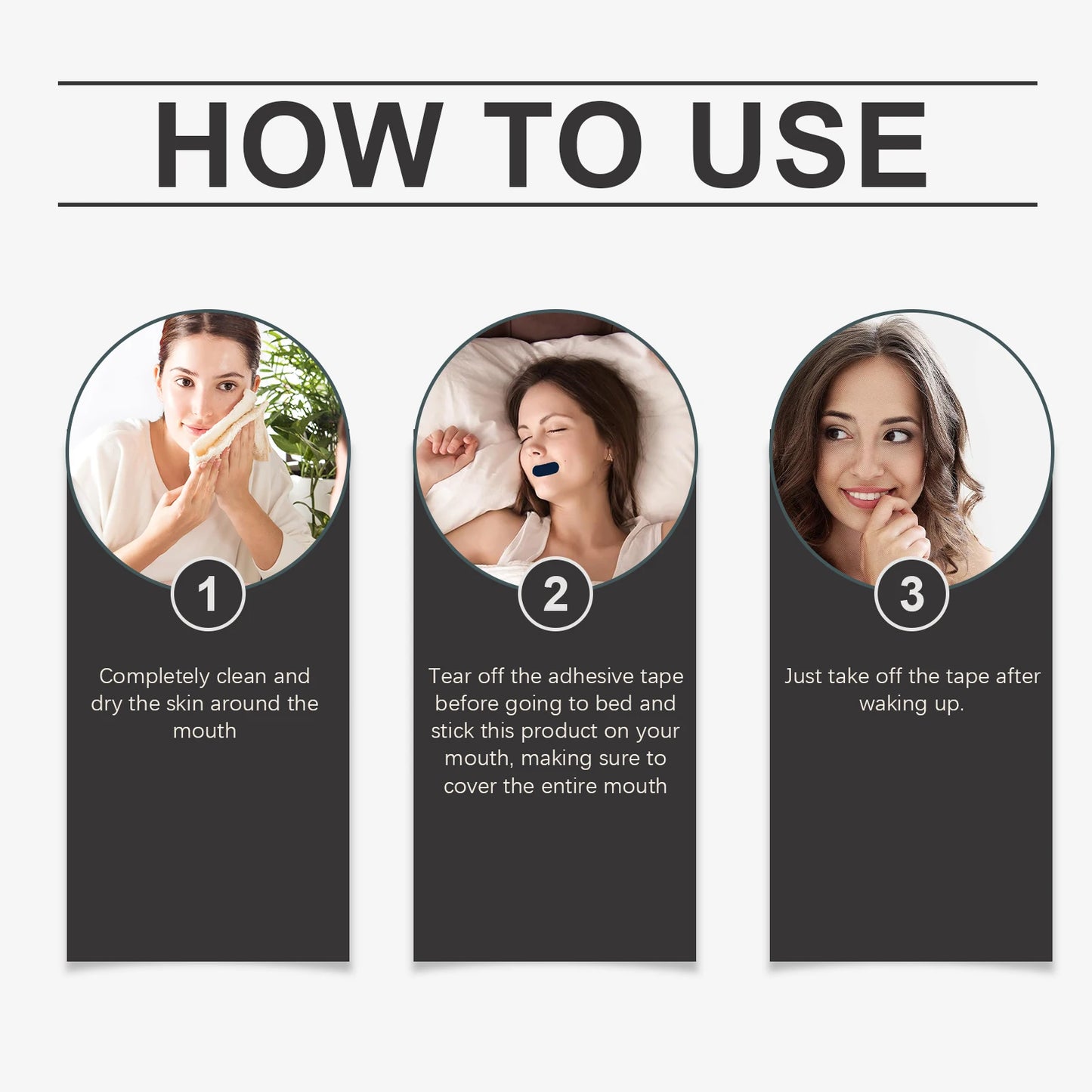 HOW TO USE

1

Completely clean and dry the skin around the mouth

2

Tear off the adhesive tape before going to bed and stick this product on your mouth, making sure to cover the entire mouth

3

Just take off the tape after waking up.